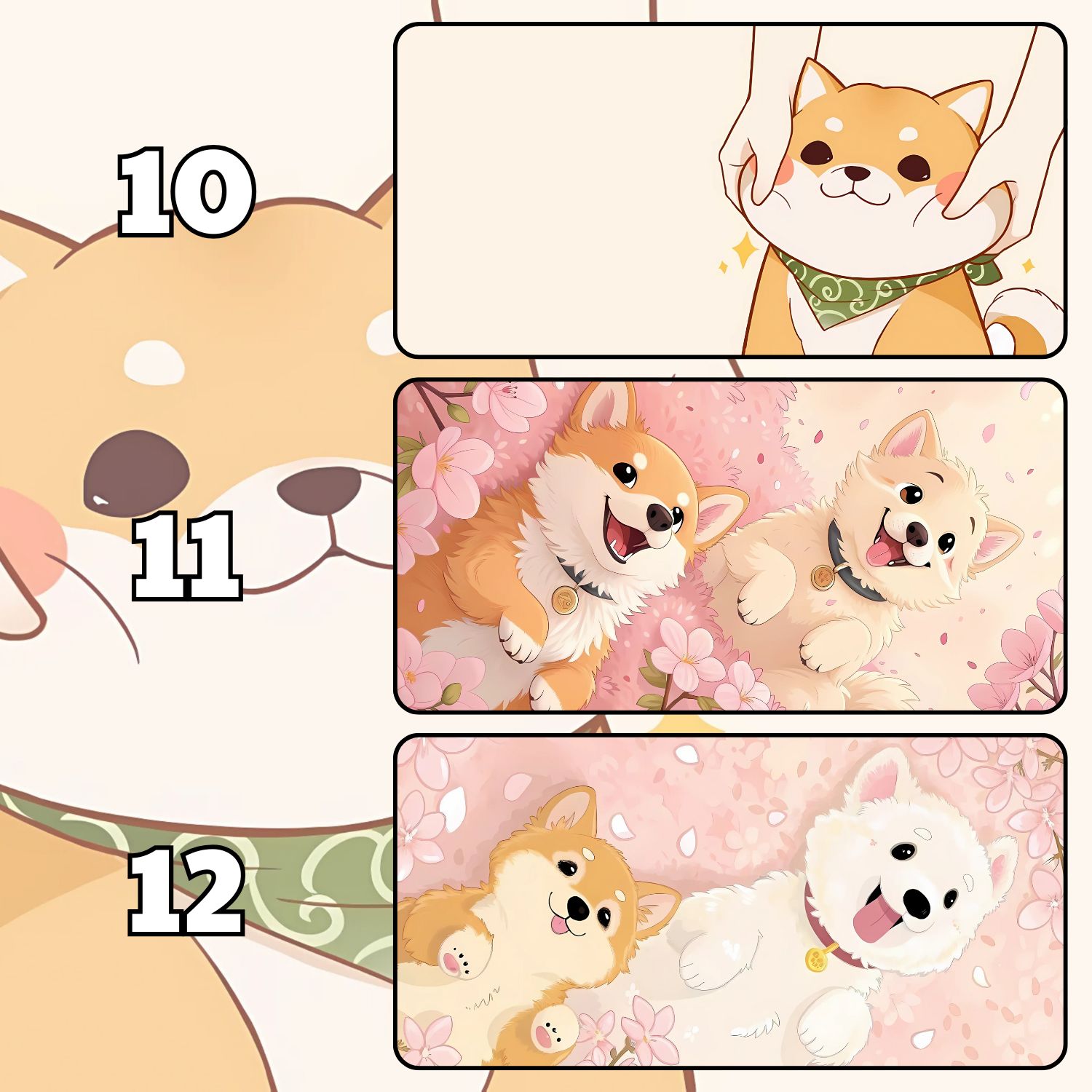 10

11

12