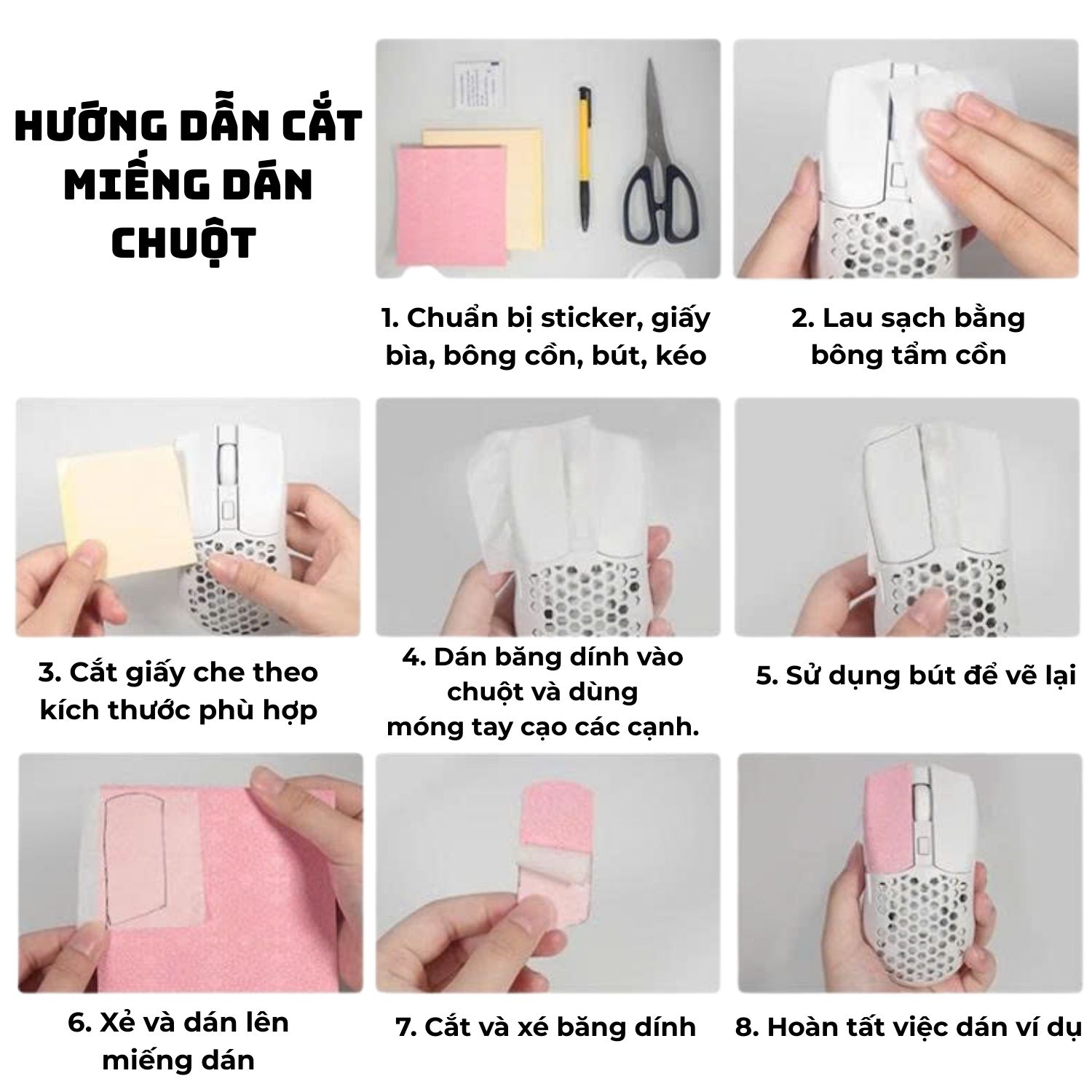 HƯỚNG DẪN CẮT MIẾNG DÁN CHUỘT

1. Chuẩn bị sticker, giấy bìa, bông cồn, bút, kéo

2. Lau sạch bằng bông tẩm cồn

3. Cắt giấy che theo kích thước phù hợp

4. Dán băng dính vào chuột và dùng móng tay cạo các cạnh.

5. Sử dụng bút để vẽ lại

6. Xẻ và dán lên miếng dán

7. Cắt và xé băng dính

8. Hoàn tất việc dán ví dụ